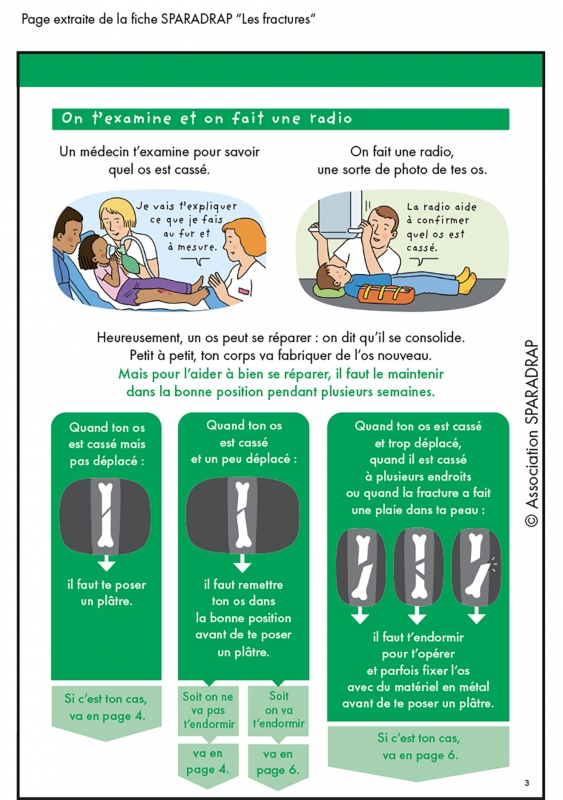 Page extraite de la fiche SPARADRAP "Les fractures"

On t'examine et on fait une radio

Un médecin t'examine pour savoir quel os est cassé.

Je vais t'expliquer ce que je fais au fur et à mesure.

On fait une radio, une sorte de photo de tes os.

La radio aide à confirmer quel os est cassé.

Heureusement, un os peut se réparer : on dit qu'il se consolide. Petit à petit, ton corps va fabriquer de l'os nouveau.
Mais pour l'aider à bien se réparer, il faut le maintenir dans la bonne position pendant plusieurs semaines.

Quand ton os est cassé mais pas déplacé :

il faut te poser un plâtre.

Si c'est ton cas, va en page 4.

Quand ton os est cassé et un peu déplacé :

il faut remettre ton os dans la bonne position avant de te poser un plâtre.

Soit on ne va pas t'endormir

va en page 4.

Soit on va t'endormir

va en page 6.

Quand ton os est cassé et trop déplacé, quand il est cassé à plusieurs endroits ou quand la fracture a fait une plaie dans ta peau :

il faut t'endormir pour t'opérer et parfois fixer l'os avec du matériel en métal avant de te poser un plâtre.

Si c'est ton cas, va en page 6.

© Association SPARADRAP

3